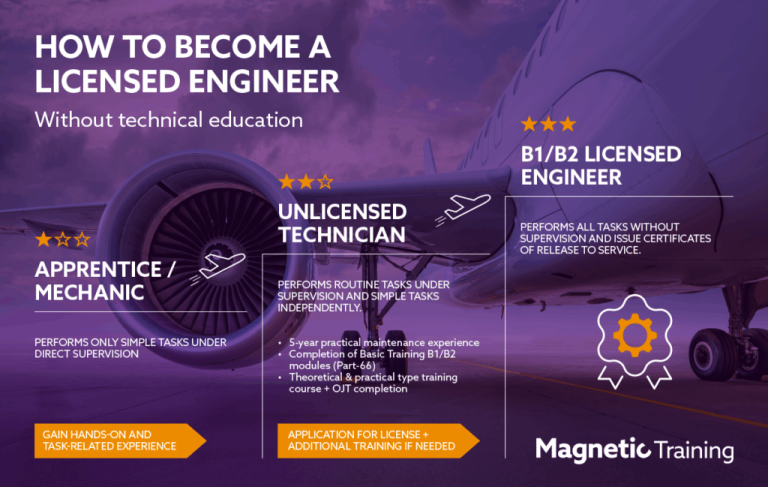 HOW TO BECOME A LICENSED ENGINEER

Without technical education

APPRENTICE / MECHANIC

PERFORMS ONLY SIMPLE TASKS UNDER DIRECT SUPERVISION

GAIN HANDS-ON AND TASK-RELATED EXPERIENCE

UNLICENSED TECHNICIAN

PERFORMS ROUTINE TASKS UNDER SUPERVISION AND SIMPLE TASKS INDEPENDENTLY.

• 5-year practical maintenance experience
• Completion of Basic Training B1/B2 modules (Part-66)
• Theoretical & practical type training course + OJT completion

APPLICATION FOR LICENSE + ADDITIONAL TRAINING IF NEEDED

B1/B2 LICENSED ENGINEER

PERFORMS ALL TASKS WITHOUT SUPERVISION AND ISSUE CERTIFICATES OF RELEASE TO SERVICE.

Magnetic Training